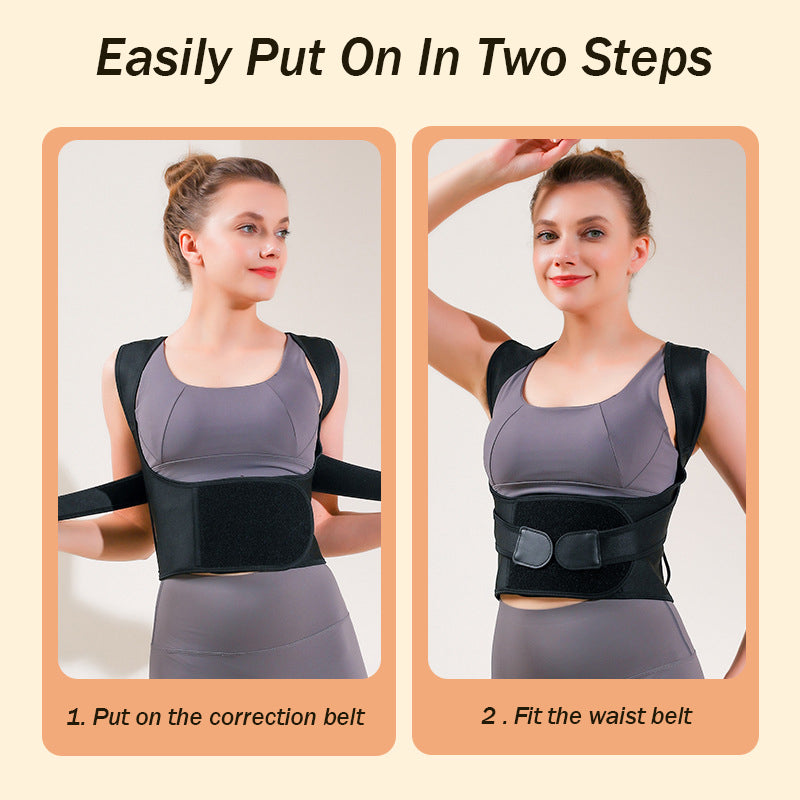 Easily Put On In Two Steps

1. Put on the correction belt

2 . Fit the waist belt