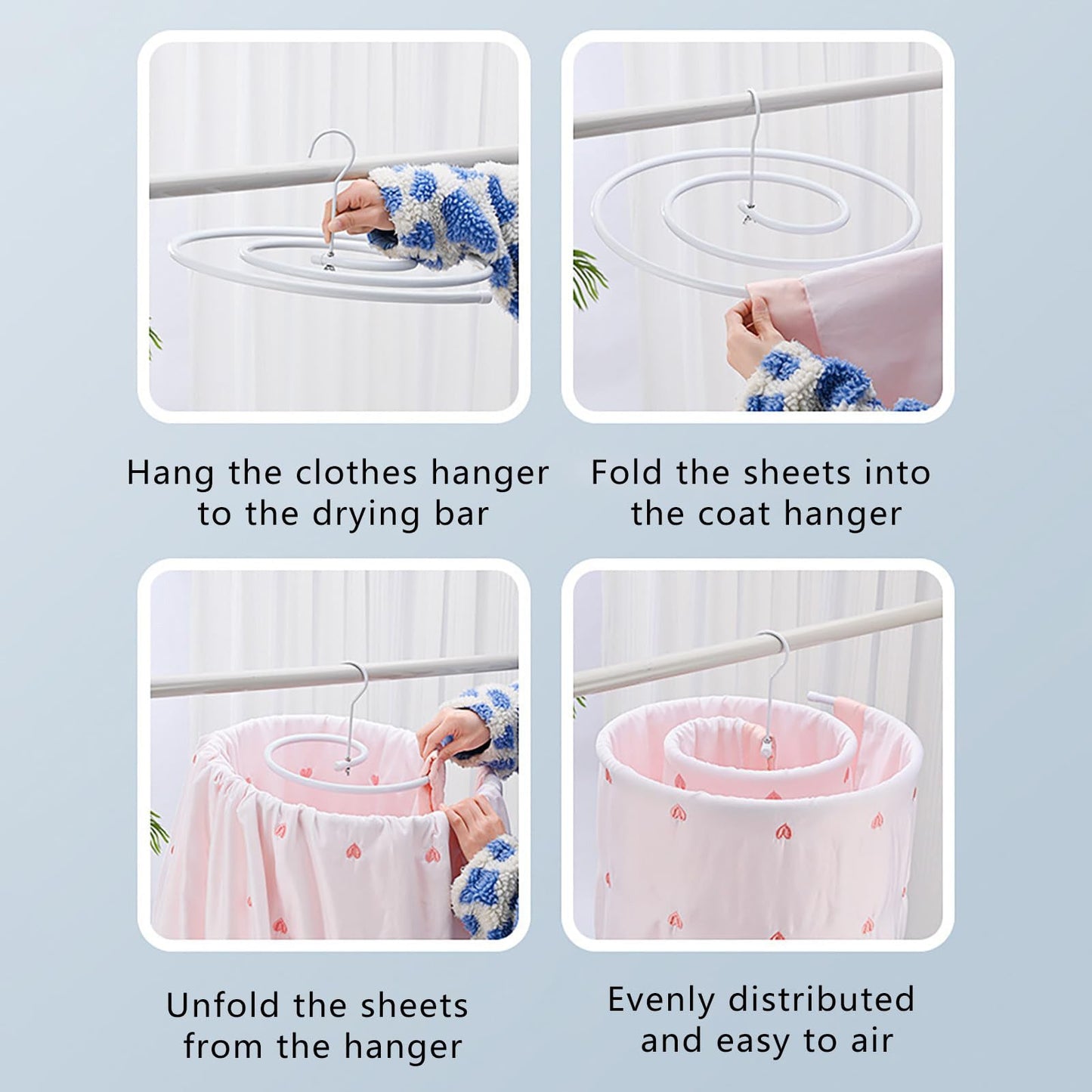 Hang the clothes hanger to the drying bar

Fold the sheets into the coat hanger

Unfold the sheets from the hanger

Evenly distributed and easy to air