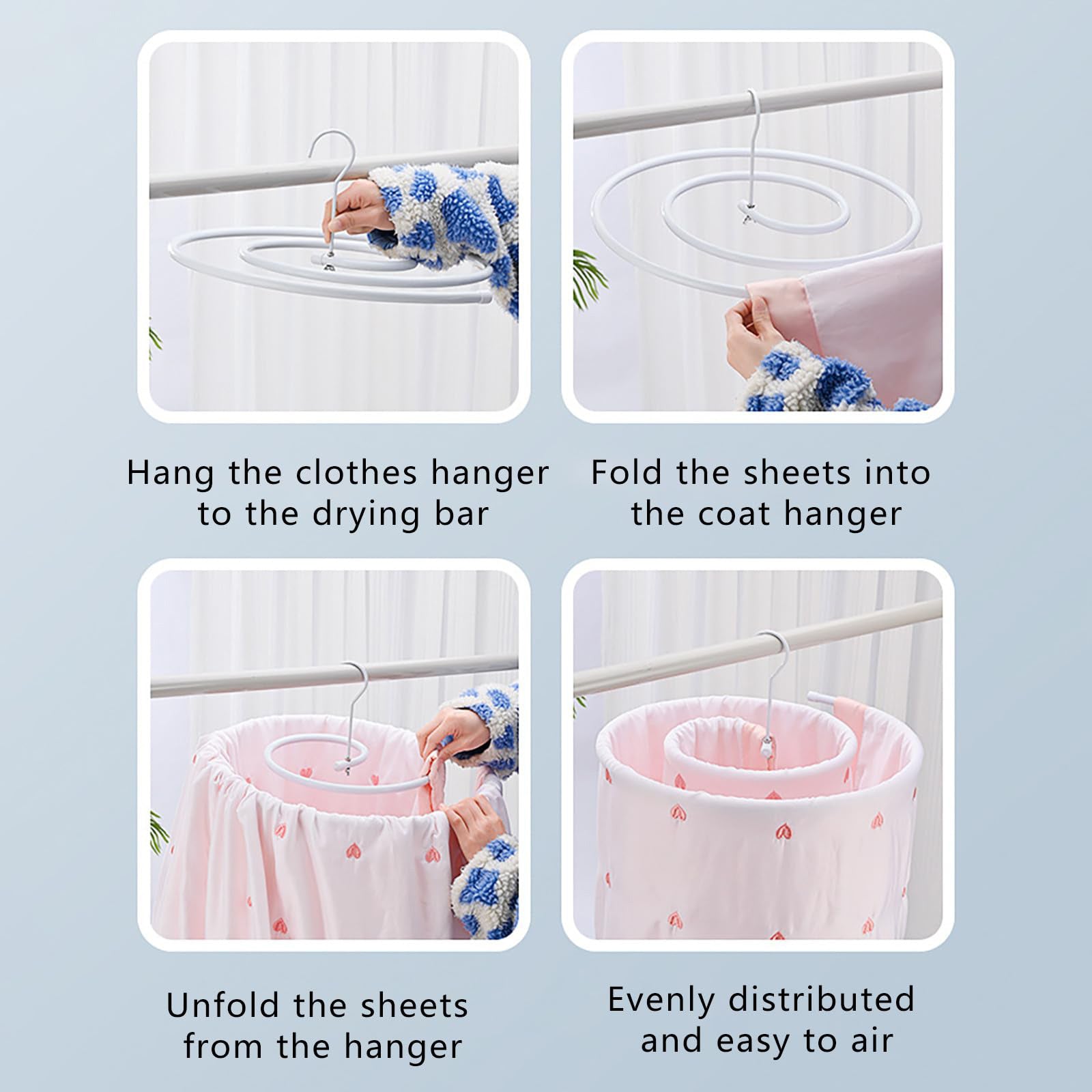 Hang the clothes hanger to the drying bar

Fold the sheets into the coat hanger

Unfold the sheets from the hanger

Evenly distributed and easy to air